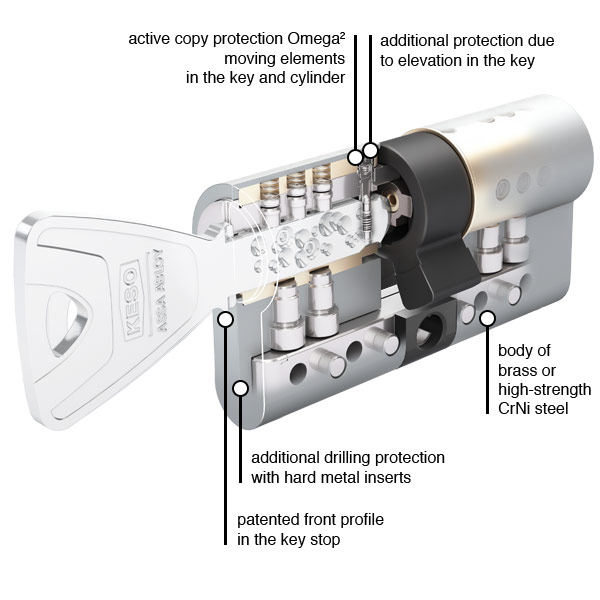 active copy protection Omega²
moving elements
in the key and cylinder

additional protection due
to elevation in the key

KESO

ASSA ABLOY

body of
brass or
high-strength
CrNi steel

additional drilling protection
with hard metal inserts

patented front profile
in the key stop